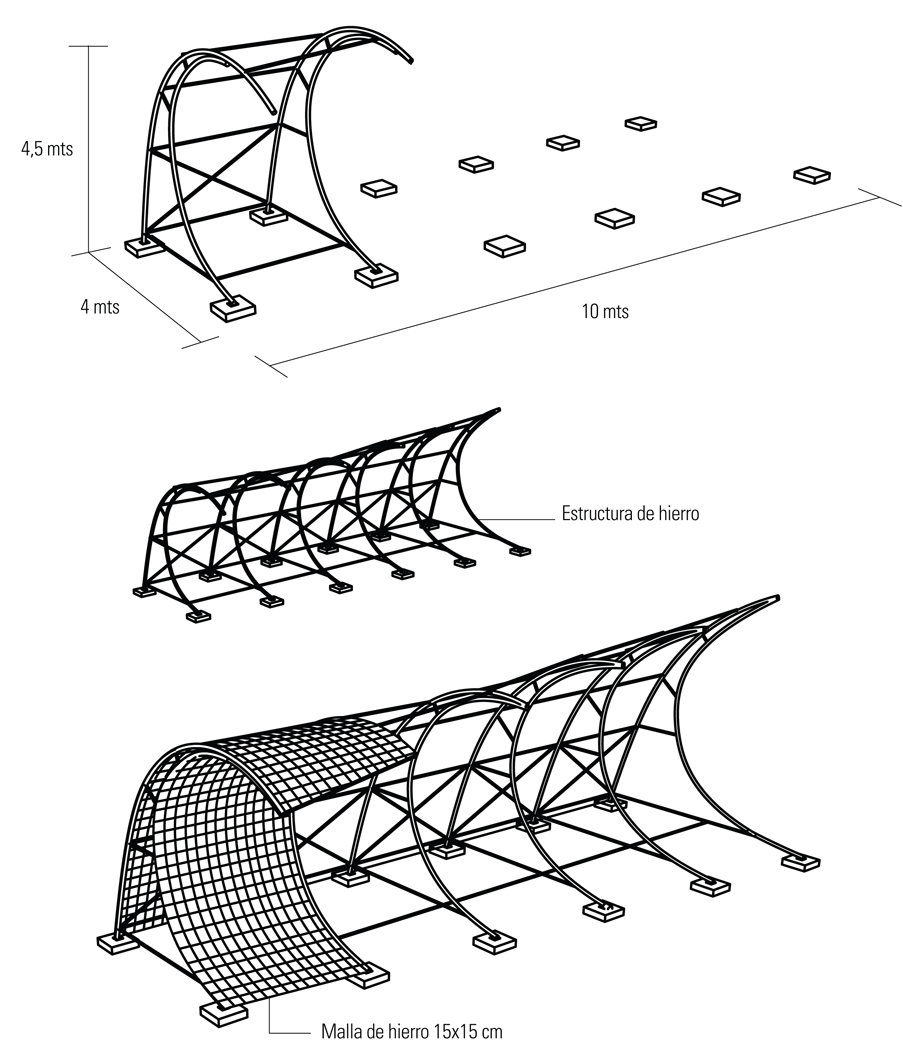 4,5 mts

4 mts

10 mts

Estructura de hierro

Malla de hierro 15x15 cm